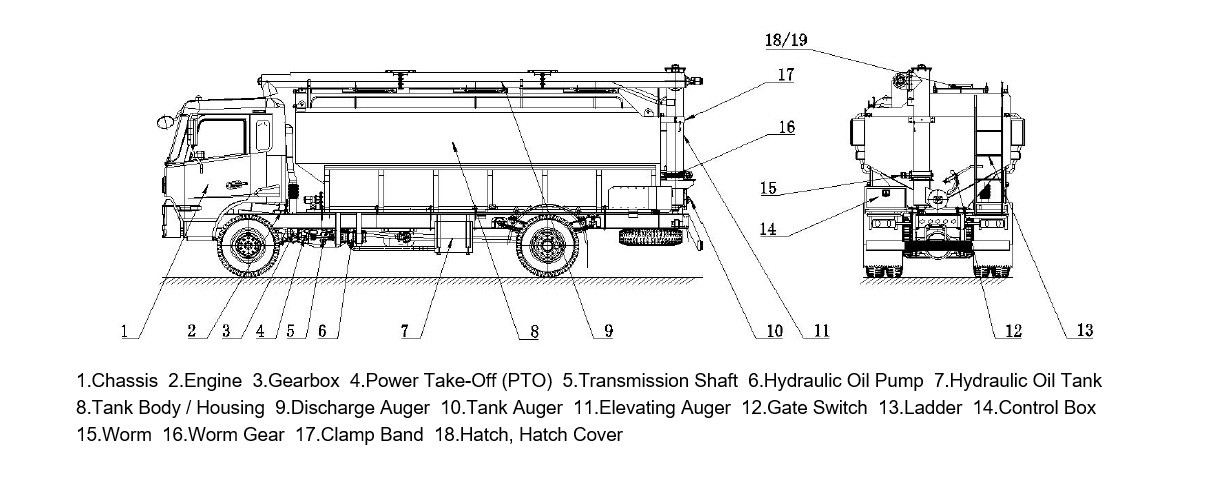 18/19

17

16

15

14

1 2 3 4 5 6 7 8 9 10 11 12 13

1.Chassis 2.Engine 3.Gearbox 4.Power Take-Off (PTO) 5.Transmission Shaft 6.Hydraulic Oil Pump 7.Hydraulic Oil Tank 8.Tank Body / Housing 9.Discharge Auger 10.Tank Auger 11.Elevating Auger 12.Gate Switch 13.Ladder 14.Control Box 15.Worm 16.Worm Gear 17.Clamp Band 18.Hatch, Hatch Cover